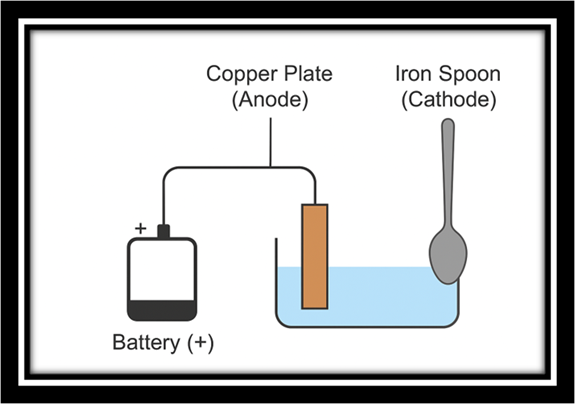 Copper Plate
(Anode)

Iron Spoon
(Cathode)

+

Battery (+)